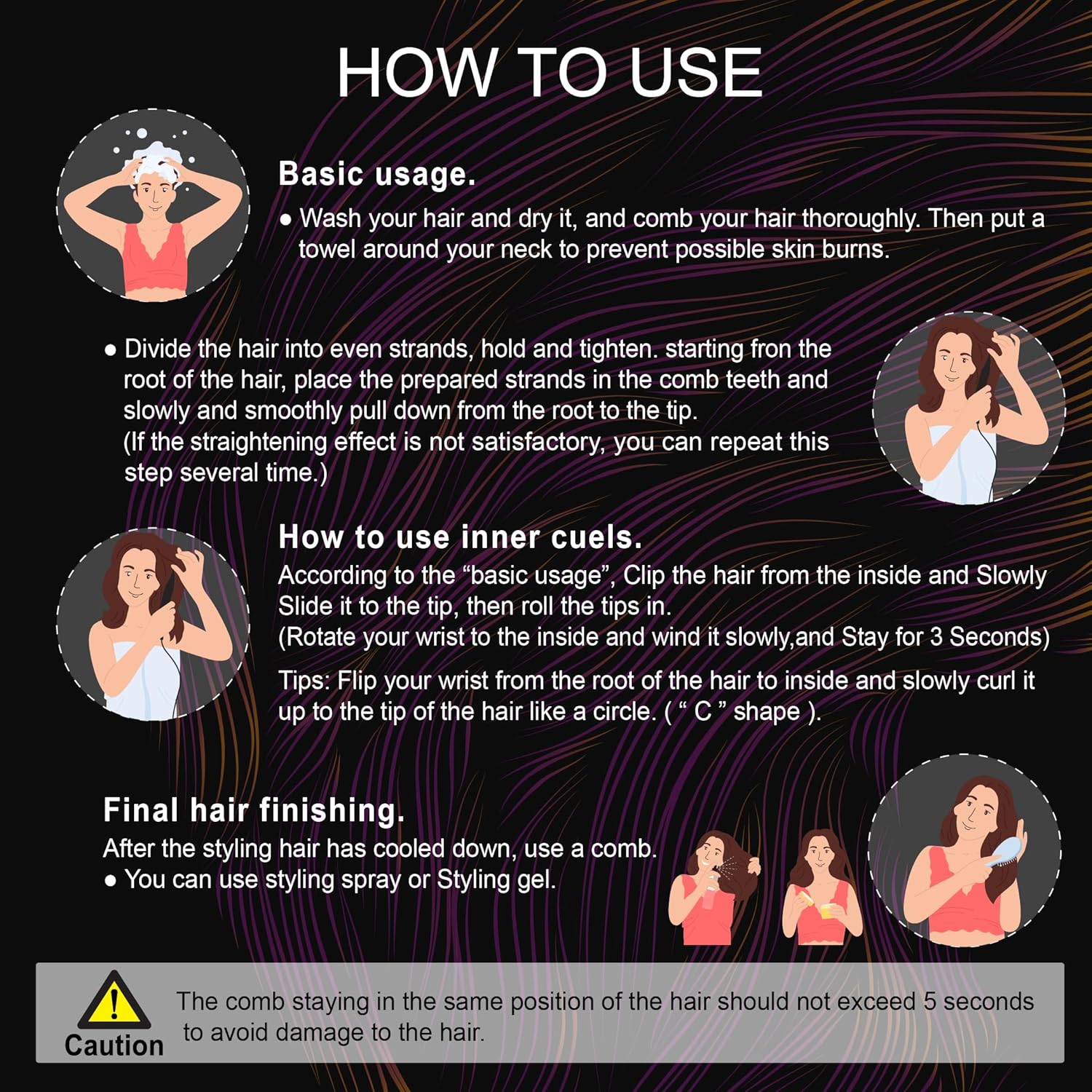 HOW TO USE

Basic usage.

● Wash your hair and dry it, and comb your hair thoroughly. Then put a towel around your neck to prevent possible skin burns.

● Divide the hair into even strands, hold and tighten. starting fron the root of the hair, place the prepared strands in the comb teeth and slowly and smoothly pull down from the root to the tip.
(If the straightening effect is not satisfactory, you can repeat this step several time.)

How to use inner cuels.

According to the “basic usage”, Clip the hair from the inside and Slowly Slide it to the tip, then roll the tips in.
(Rotate your wrist to the inside and wind it slowly,and Stay for 3 Seconds)

Tips: Flip your wrist from the root of the hair to inside and slowly curl it up to the tip of the hair like a circle. ( “ C ” shape ).

Final hair finishing.

After the styling hair has cooled down, use a comb.
● You can use styling spray or Styling gel.

Caution

The comb staying in the same position of the hair should not exceed 5 seconds to avoid damage to the hair.